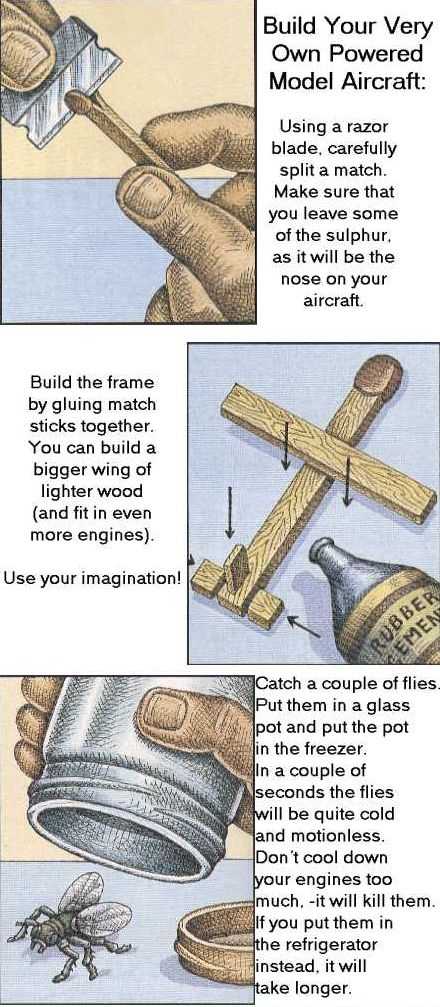 Build Your Very Own Powered Model Aircraft:

Using a razor blade, carefully split a match. Make sure that you leave some of the sulphur, as it will be the nose on your aircraft.

Build the frame by gluing match sticks together. You can build a bigger wing of lighter wood (and fit in even more engines).

Use your imagination!

RUBBER CEMEN

Catch a couple of flies. Put them in a glass pot and put the pot in the freezer. In a couple of seconds the flies will be quite cold and motionless. Don't cool down your engines too much, -it will kill them. If you put them in the refrigerator instead, it will take longer.